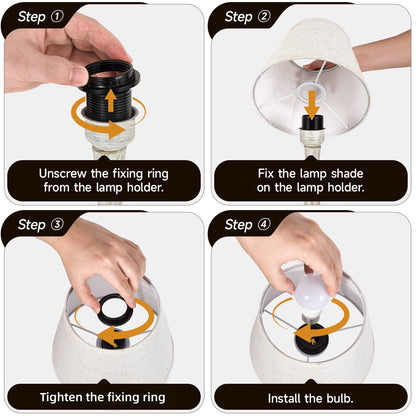 Step ①

Unscrew the fixing ring from the lamp holder.

Step ②

Fix the lamp shade on the lamp holder.

Step ③

Tighten the fixing ring

Step ④

Install the bulb.